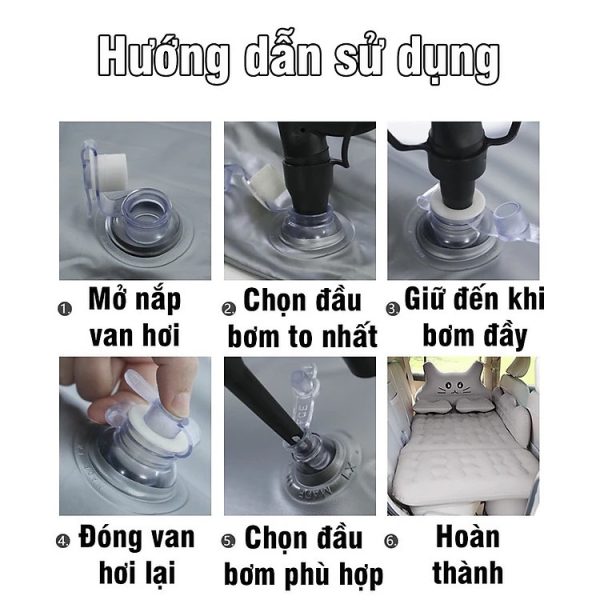 Hướng dẫn sử dụng

1. Mở nắp van hơi

2. Chọn đầu bơm to nhất

3. Giữ đến khi bơm đầy

4. Đóng van hơi lại

5. Chọn đầu bơm phù hợp

6. Hoàn thành